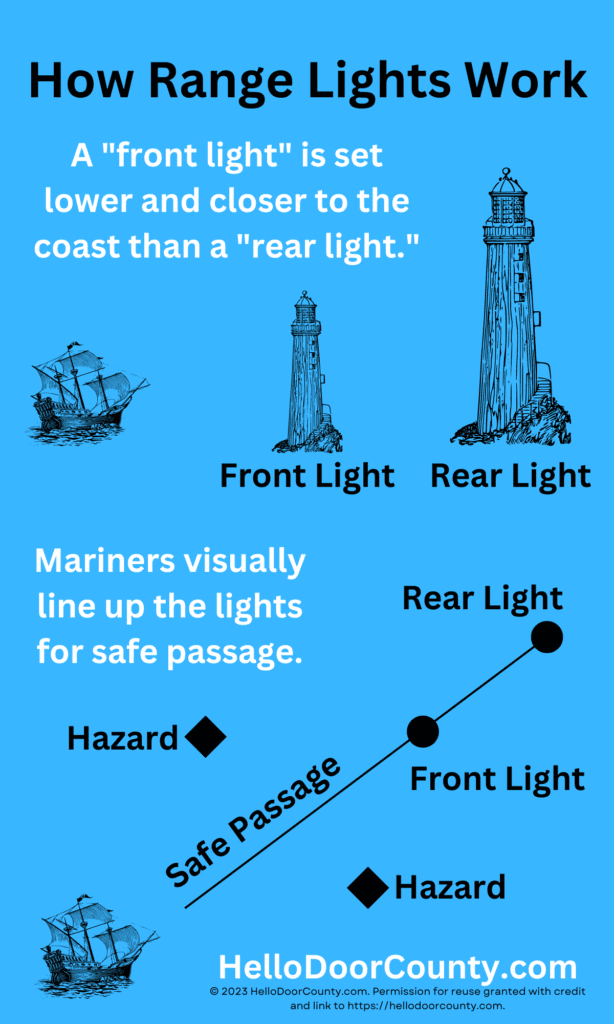 How Range Lights Work

A "front light" is set lower and closer to the coast than a "rear light."

Front Light

Rear Light

Mariners visually line up the lights for safe passage.

Rear Light

Hazard

Front Light

Safe Passage

Hazard

HelloDoorCounty.com

© 2023 HelloDoorCounty.com. Permission for reuse granted with credit and link to https://hellodoorcounty.com.